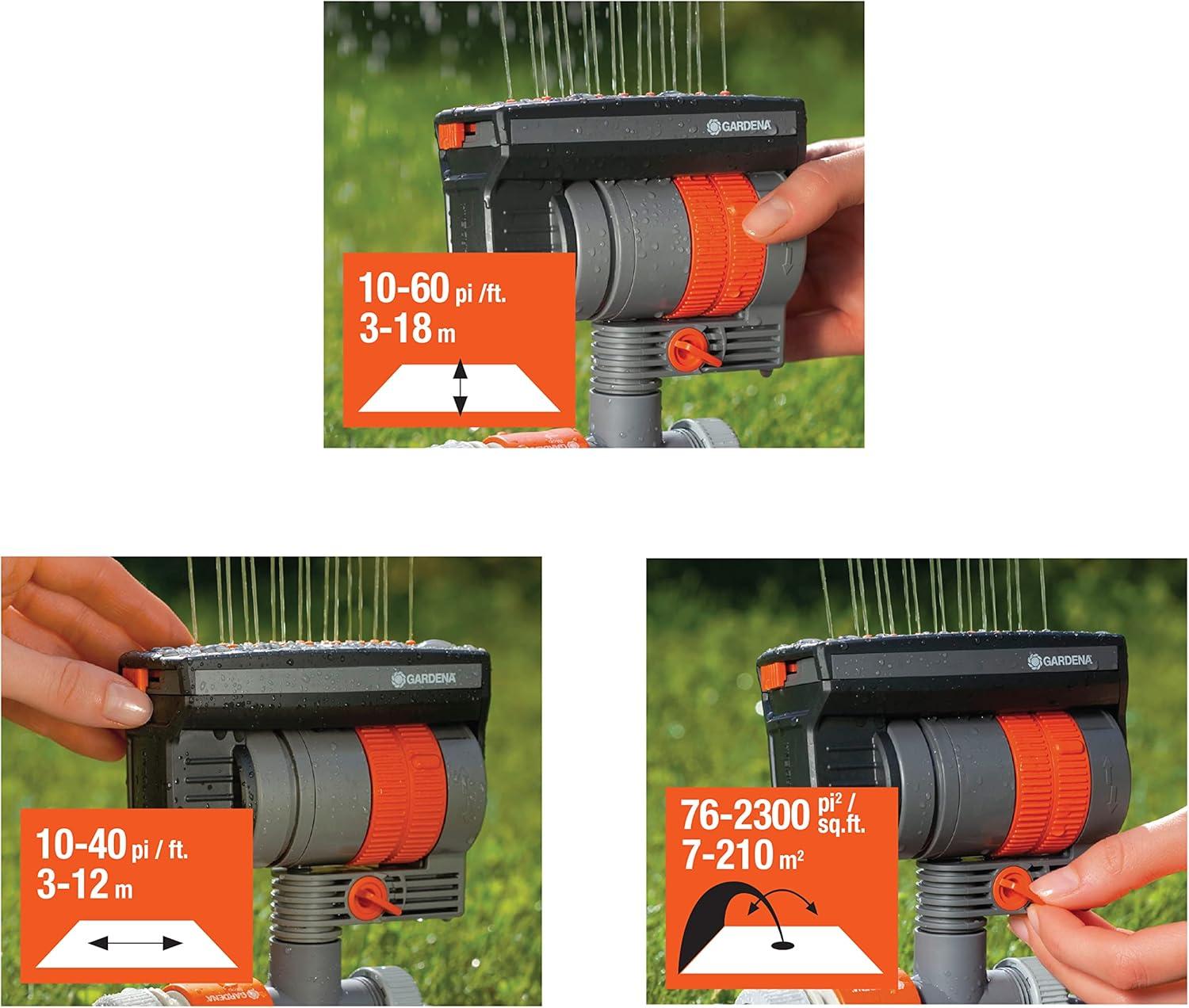 GARDENA

10-60 pi /ft.
3-18 m

GARDENA

10-40 pi / ft.
3-12 m

GARDENA

76-2300 pi² / sq.ft.
7-210 m²