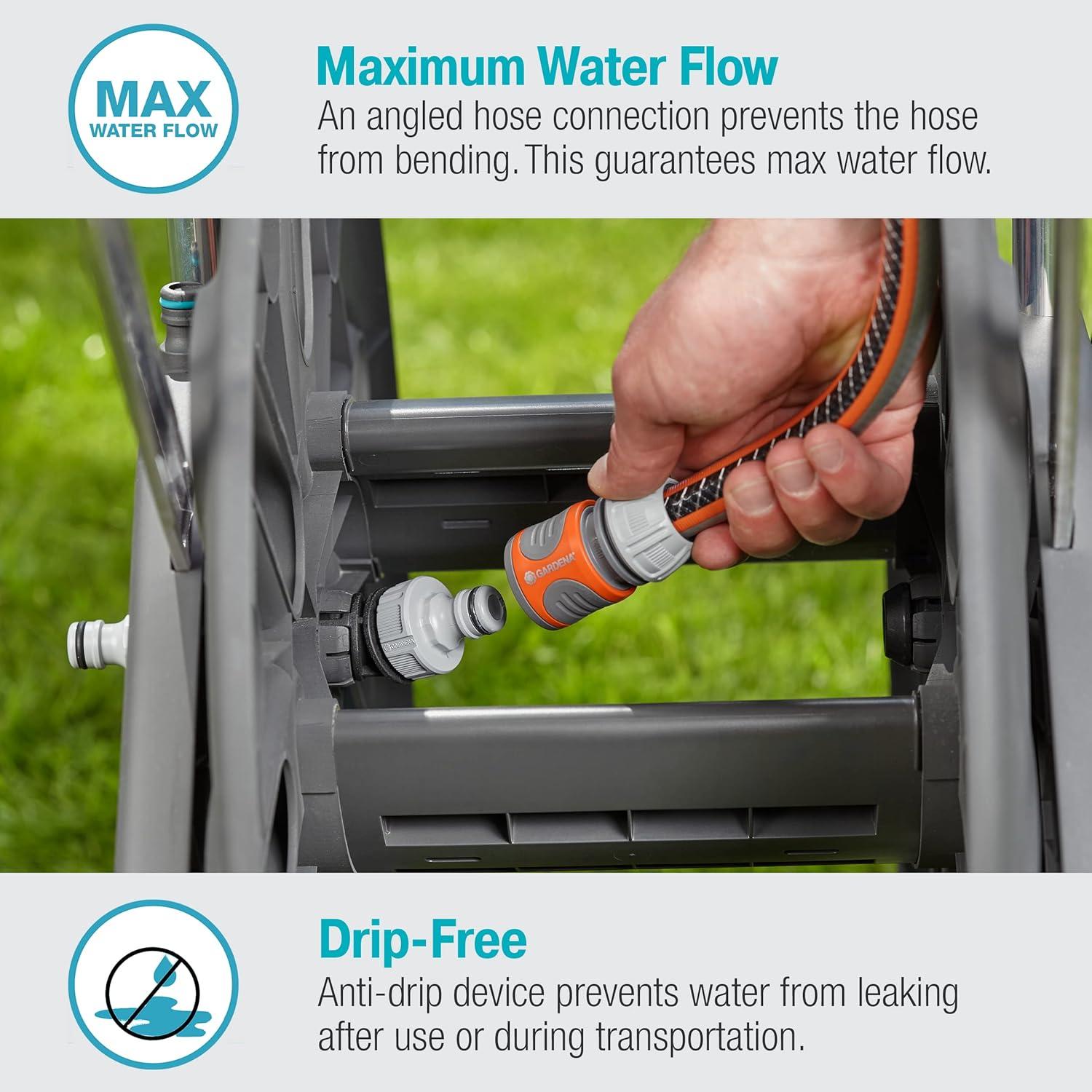 MAX
WATER FLOW

Maximum Water Flow
An angled hose connection prevents the hose from bending. This guarantees max water flow.

GARDENA

GARDENA

Drip-Free
Anti-drip device prevents water from leaking after use or during transportation.